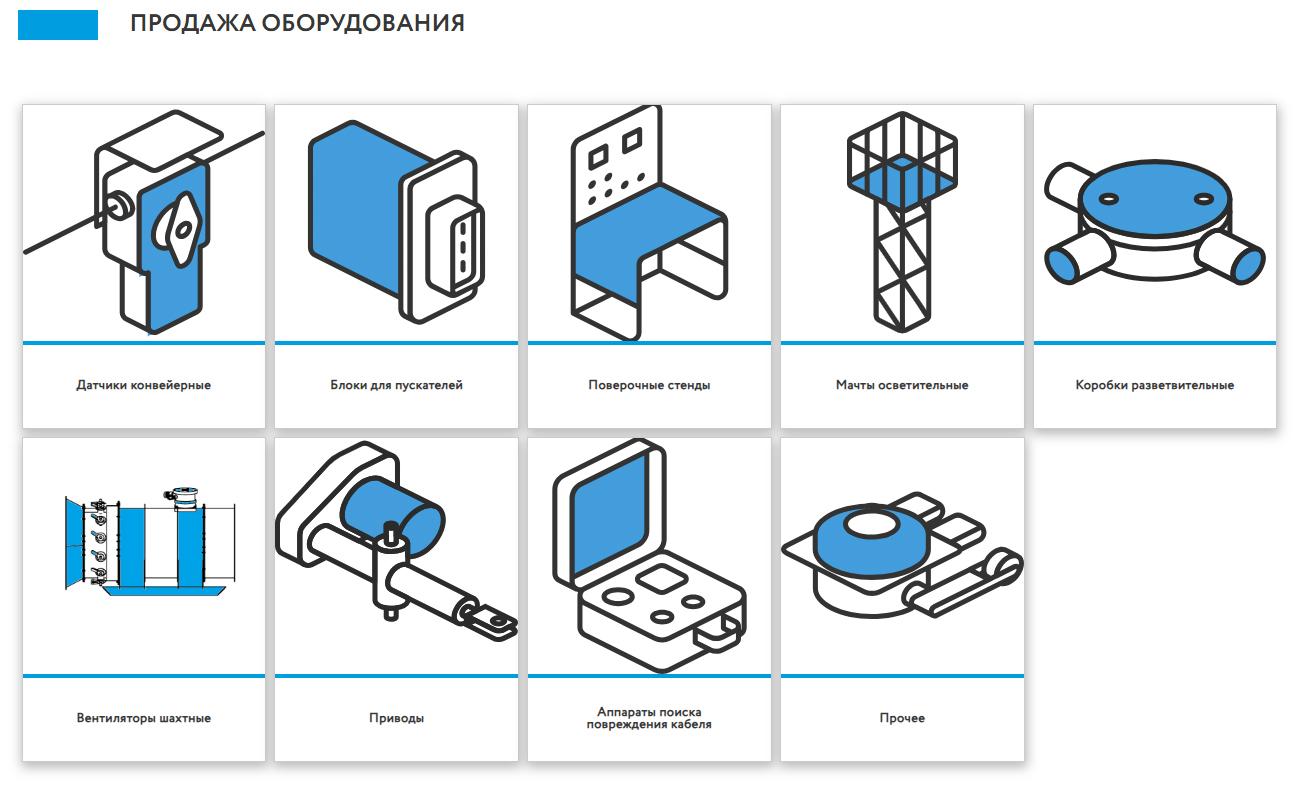 ПРОДАЖА ОБОРУДОВАНИЯ

Датчики конвейерные

Блоки для пускателей

Поверочные стенды

Мачты осветительные

Коробки разветвительные

Вентиляторы шахтные

Приводы

Аппараты поиска повреждения кабеля

Прочее